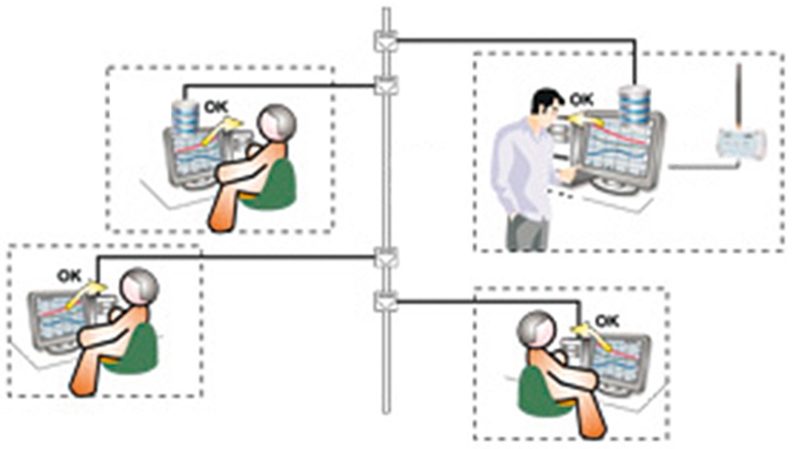 OK

OK

OK

OK