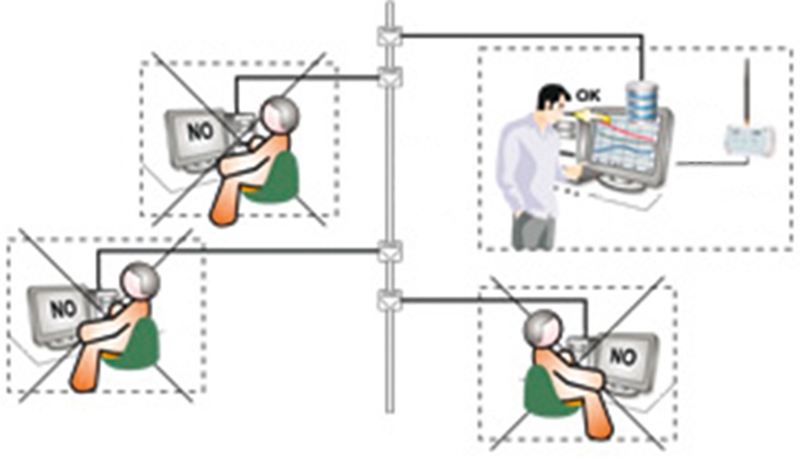 NO

OK

NO

NO